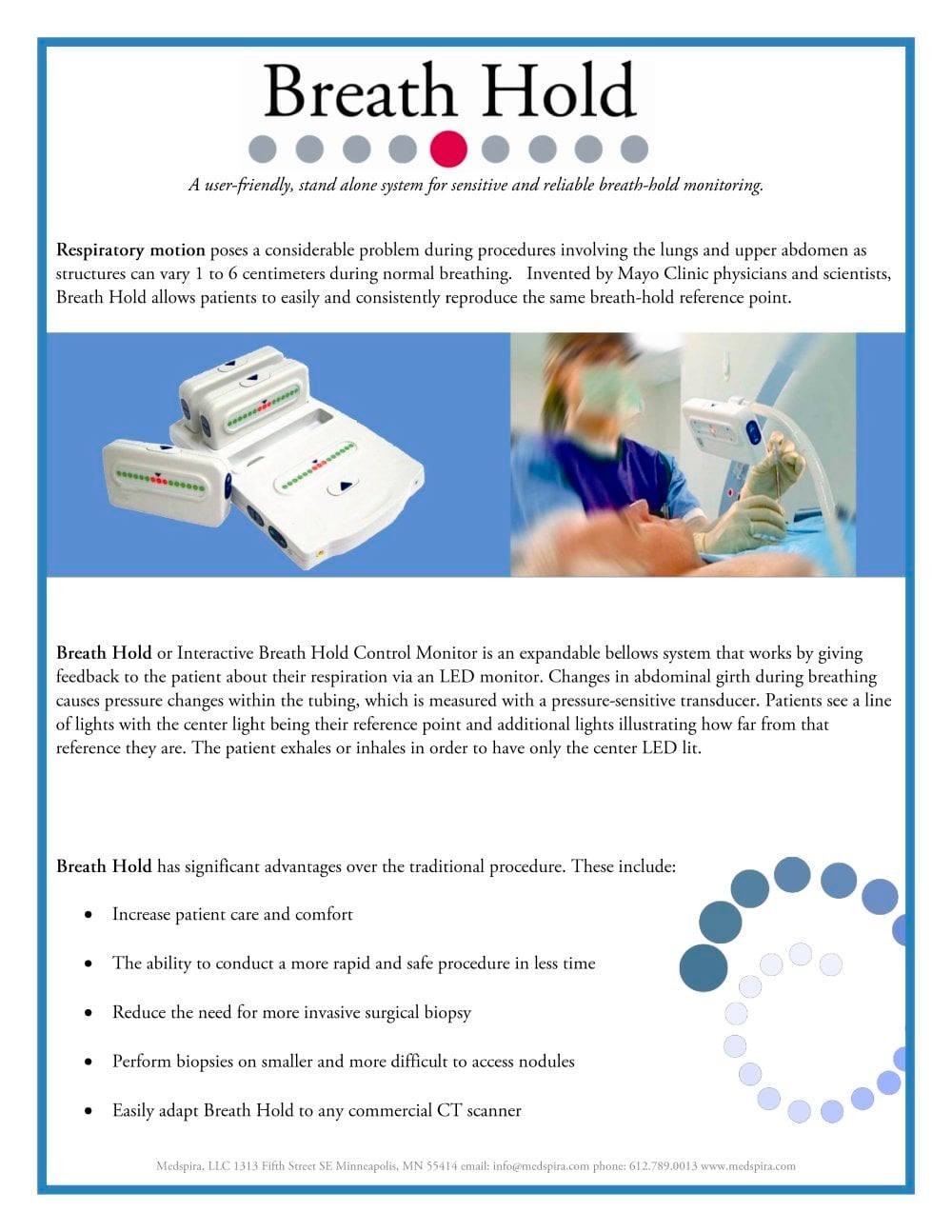 Breath Hold

A user-friendly, stand alone system for sensitive and reliable breath-hold monitoring.

Respiratory motion poses a considerable problem during procedures involving the lungs and upper abdomen as structures can vary 1 to 6 centimeters during normal breathing. Invented by Mayo Clinic physicians and scientists, Breath Hold allows patients to easily and consistently reproduce the same breath-hold reference point.

Breath Hold or Interactive Breath Hold Control Monitor is an expandable bellows system that works by giving feedback to the patient about their respiration via an LED monitor. Changes in abdominal girth during breathing causes pressure changes within the tubing, which is measured with a pressure-sensitive transducer. Patients see a line of lights with the center light being their reference point and additional lights illustrating how far from that reference they are. The patient exhales or inhales in order to have only the center LED lit.

Breath Hold has significant advantages over the traditional procedure. These include:

• Increase patient care and comfort
• The ability to conduct a more rapid and safe procedure in less time
• Reduce the need for more invasive surgical biopsy
• Perform biopsies on smaller and more difficult to access nodules
• Easily adapt Breath Hold to any commercial CT scanner

Medspira, LLC 1313 Fifth Street SE Minneapolis, MN 55414 email: info@medspira.com phone: 612.789.0013 www.medspira.com